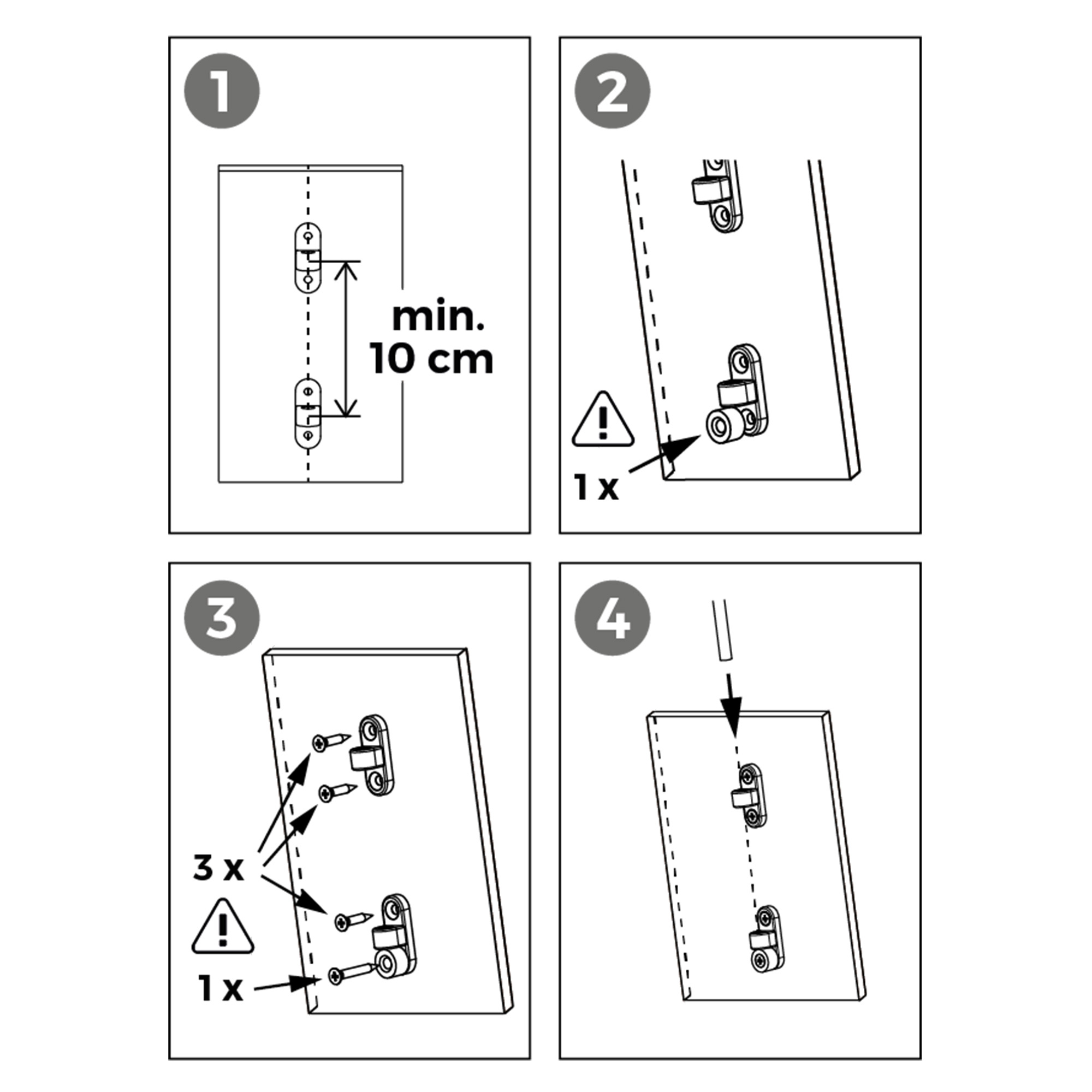 1

min.
10 cm

2

1 x

3

3 x

1 x

4